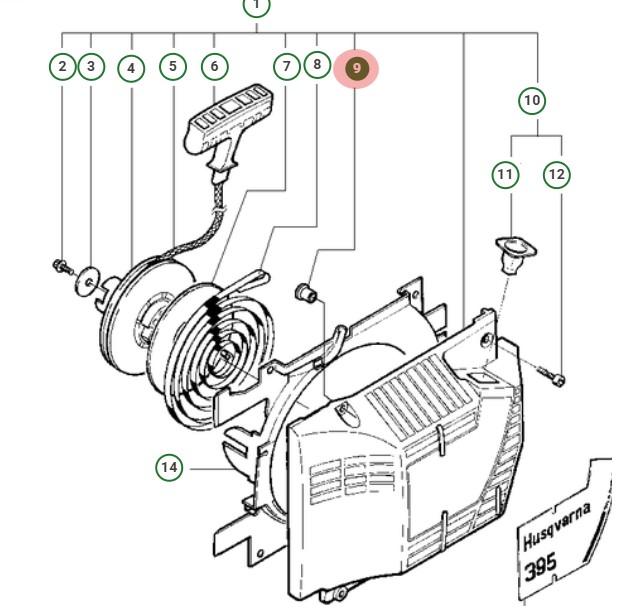 1
2
3
4
5
6
7
8
9
10
11
12
14
Husqvarna
395