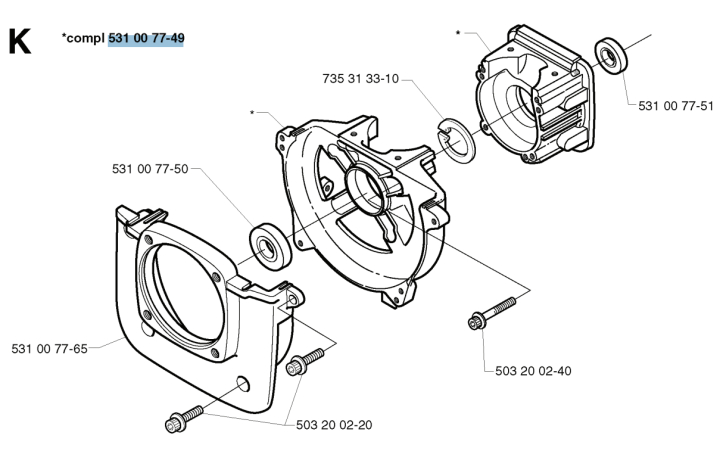 K

*compl 531 00 77-49

*

735 31 33-10

531 00 77-51

*

531 00 77-50

531 00 77-65

503 20 02-40

503 20 02-20