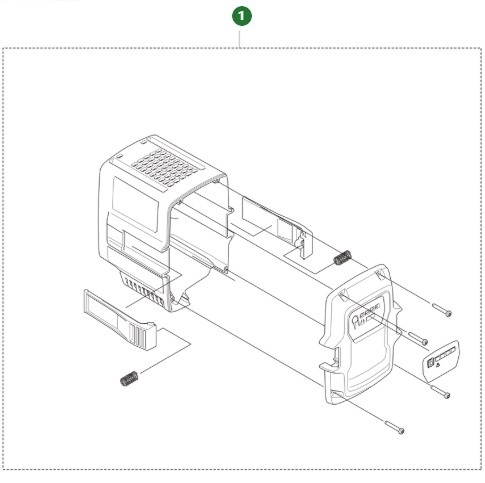 1