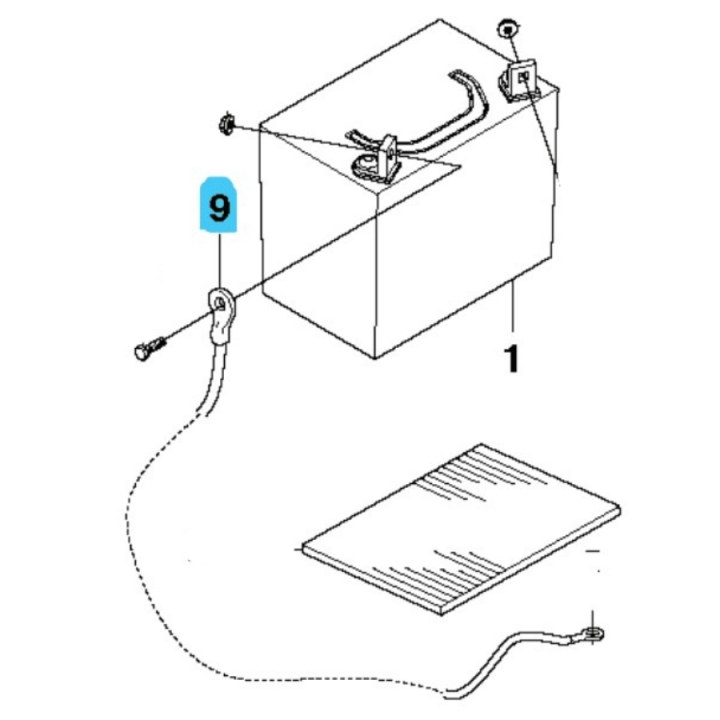 9

1