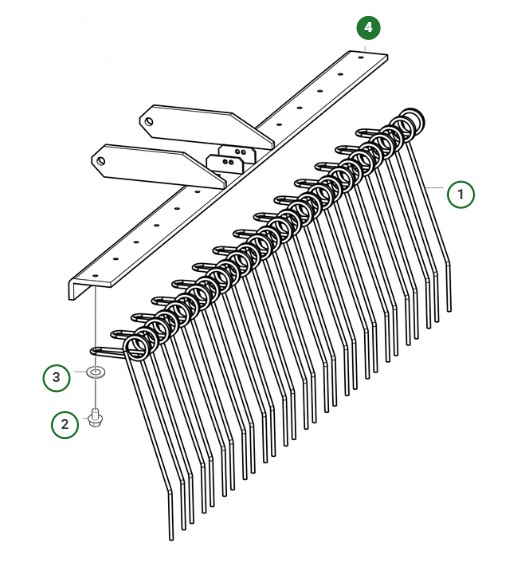 4
1
3
2