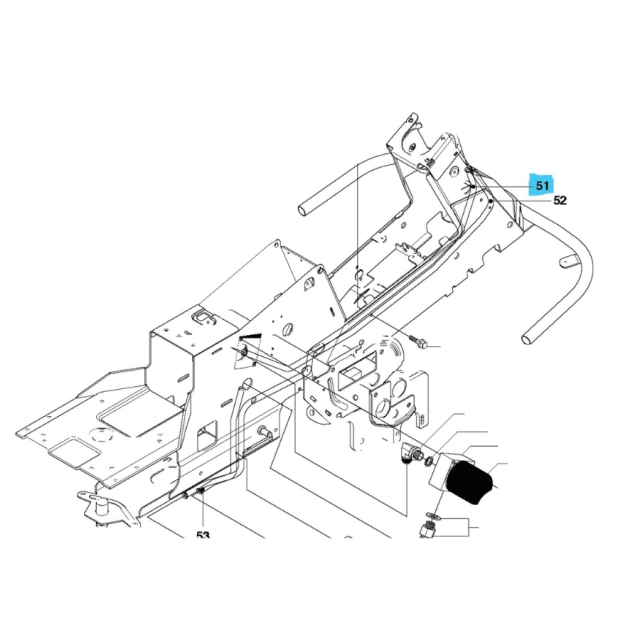 51
52
53