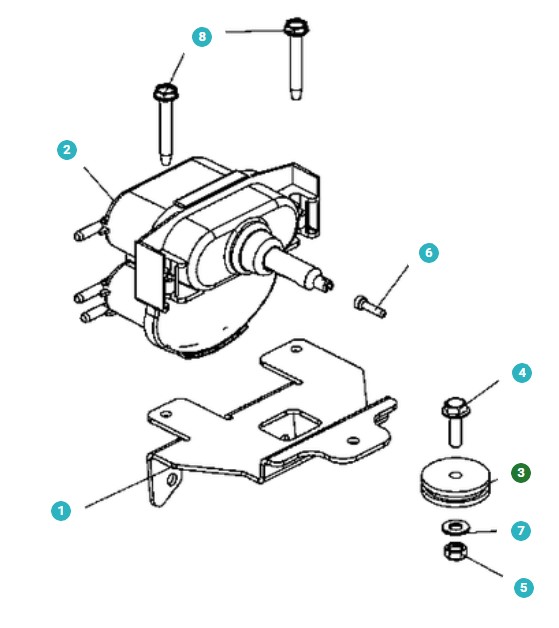 8
2
6
4
3
1
7
5