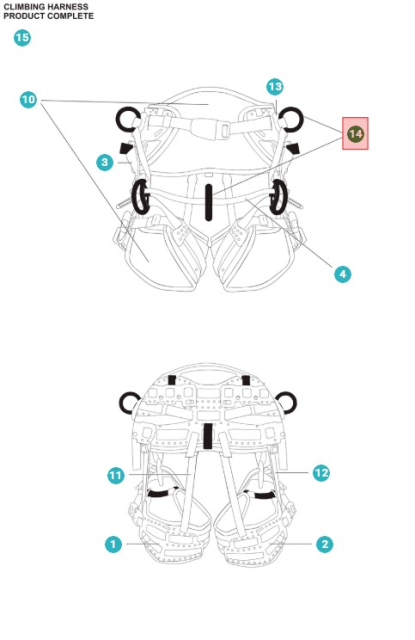 CLIMBING HARNESS
PRODUCT COMPLETE

15

10
13
14
3
4

11
12
1
2