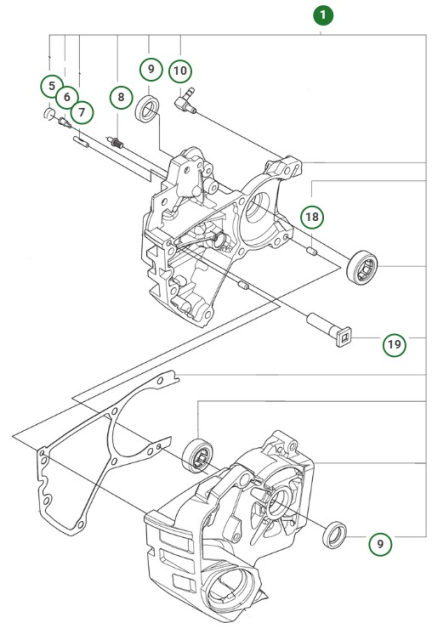 1
5
6
7
8
9
10
18
19
9