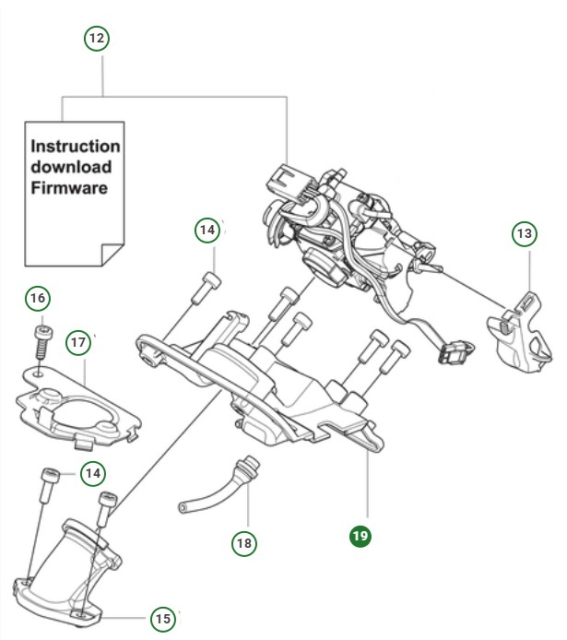 12

Instruction download Firmware

14

13

16

17

14

18

19

15