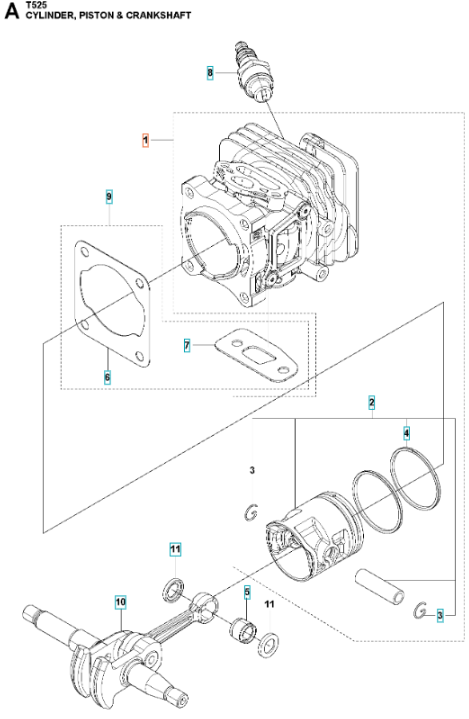 A
T525
CYLINDER, PISTON & CRANKSHAFT

8
1
9
7
6
2
4
3
11
10
5
11
3