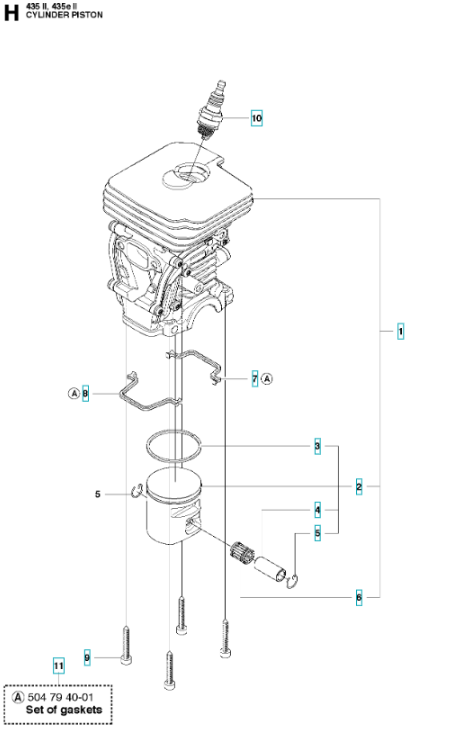 H 435 II, 435e II
CYLINDER PISTON

10

1

7 A

A 8

3

5

2

4

5

6

9

11

A 504 79 40-01
Set of gaskets