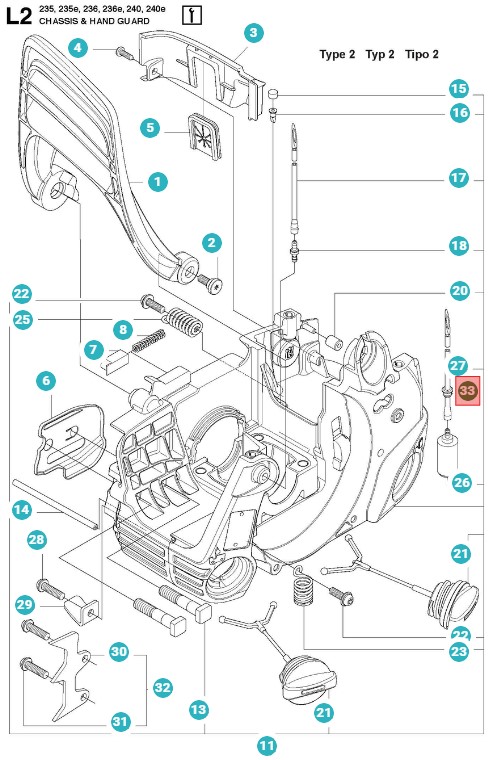 L2 235, 235e, 236, 236e, 240, 240e
CHASSIS & HAND GUARD

Type 2 Typ 2 Tipo 2

4
3
15
16
5
17
1
2
18
22
20
25
8
7
27
33
6
26
14
28
21
29
22
23
30
32
13
21
31
11