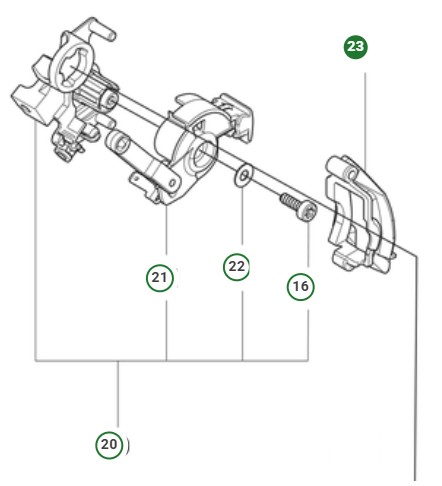 23

21

22

16

20