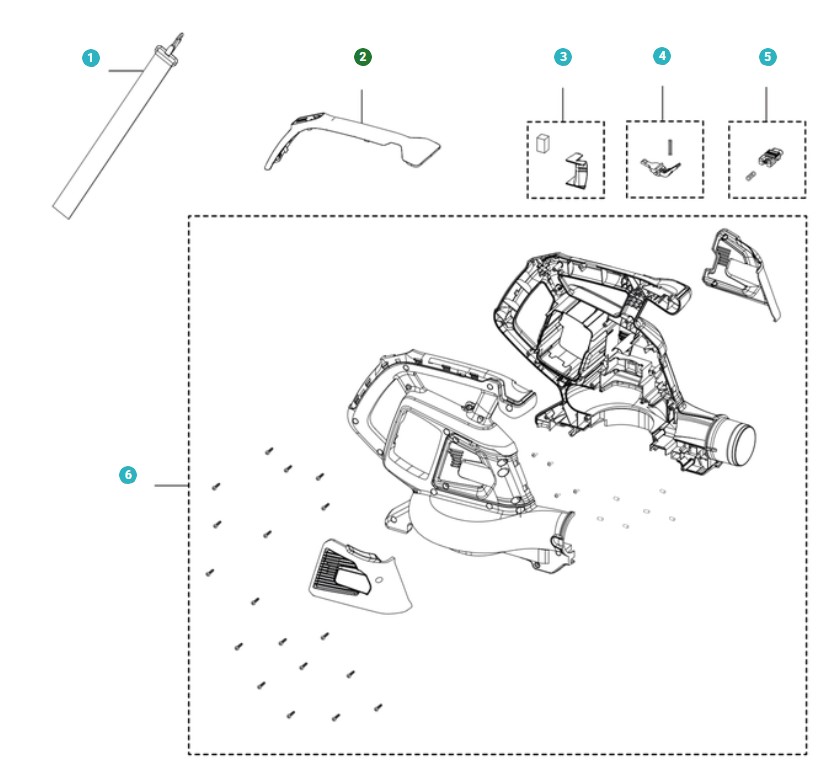 1
2
3
4
5
6