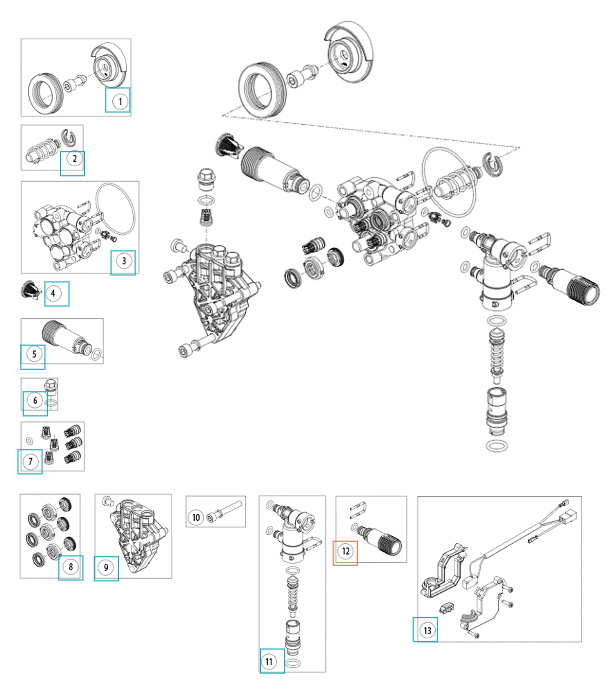 1
2
3
4
5
6
7
8
9
10
11
12
13