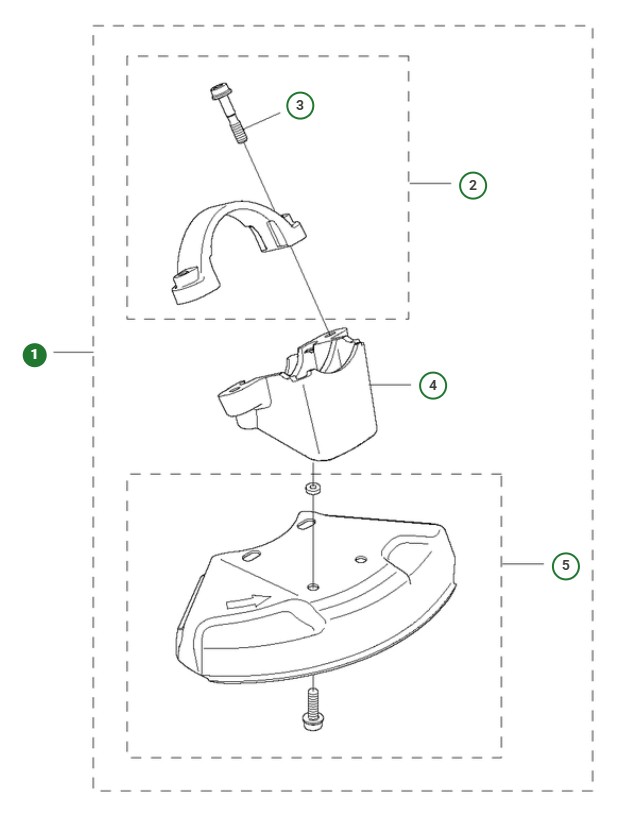 3
2
1
4
5