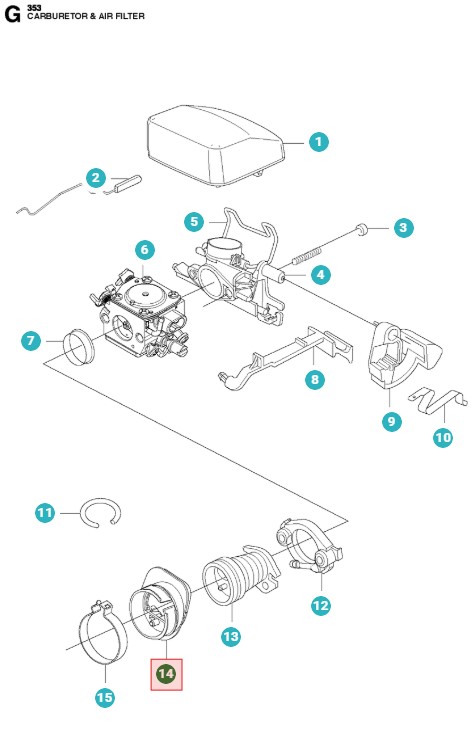 G 353
CARBURETOR & AIR FILTER

1
2
5
3
6
4
7
8
9
10
11
12
13
14
15