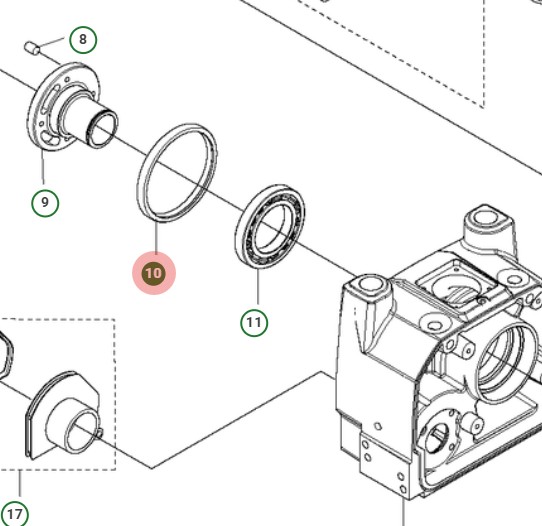 8
9
10
11
17