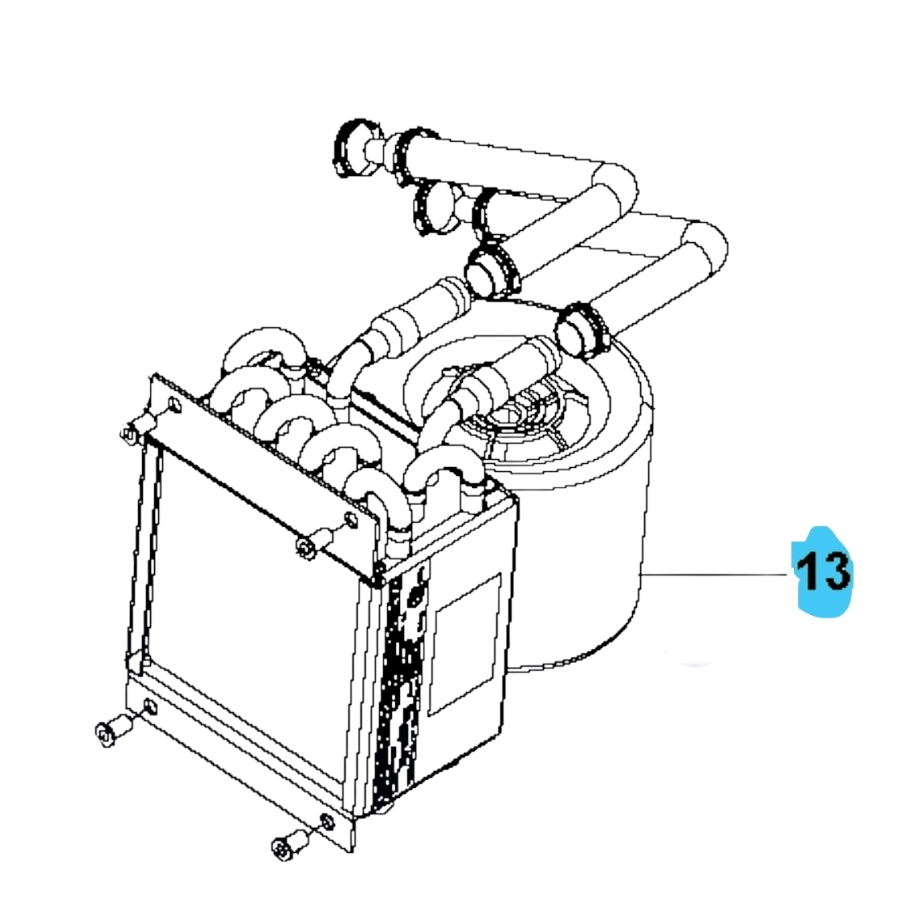 13