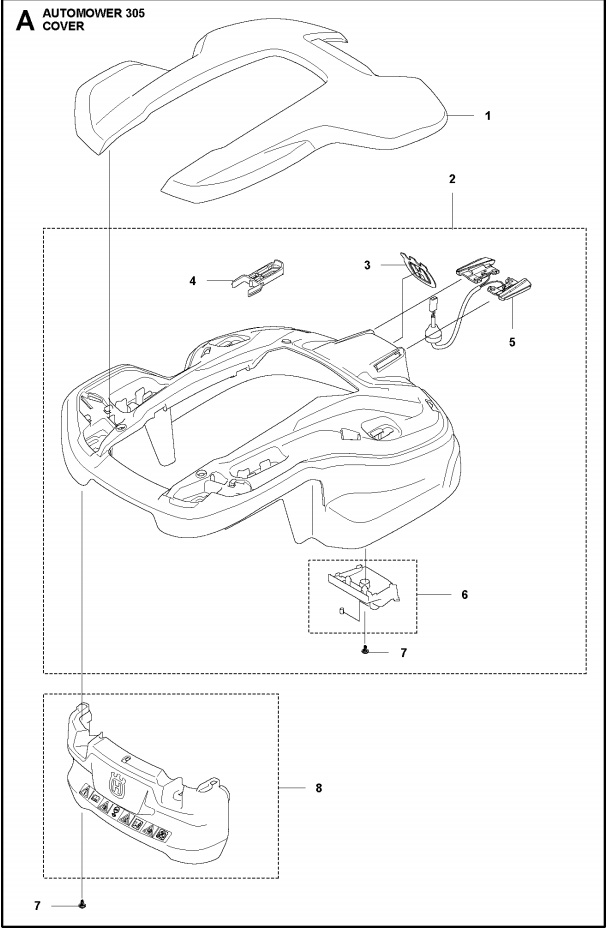 A AUTOMOWER 305
COVER

1

2

3

4

5

6

7

8

7