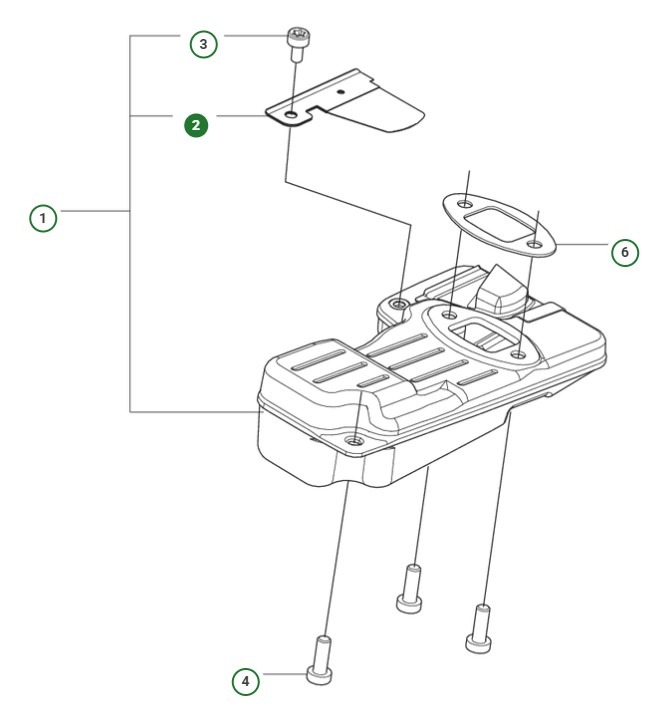 3
2
1
6
4