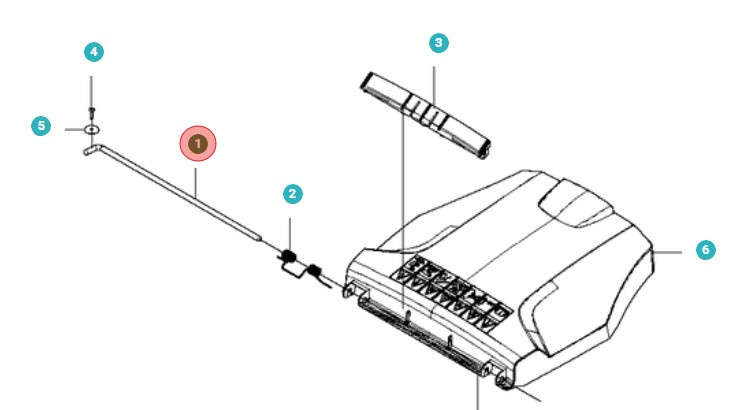 4

3

5

1

2

6