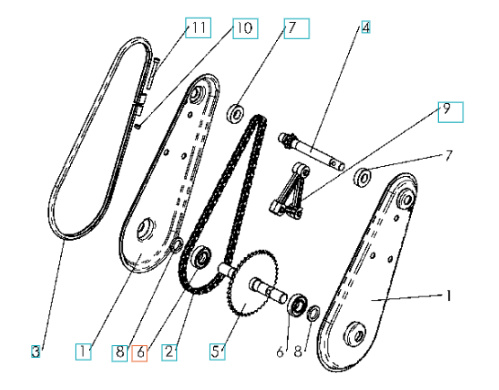 11
10
7
4
9
7
1
3
1
8
6
2
5
6
8