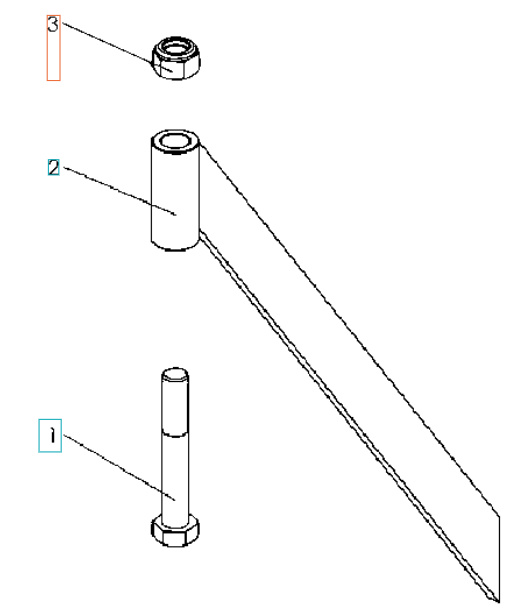 3

2

1