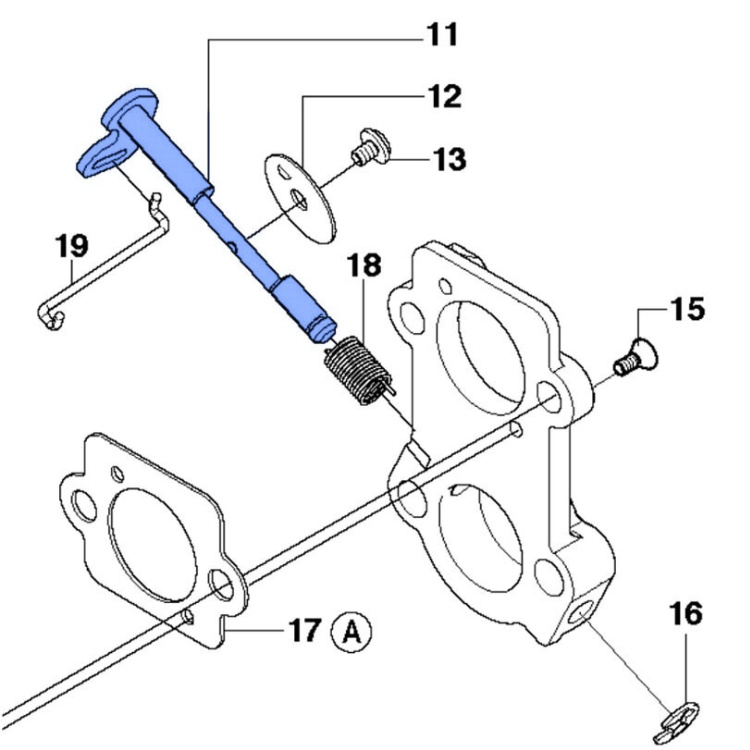 11
12
13
19
18
15
17 A
16