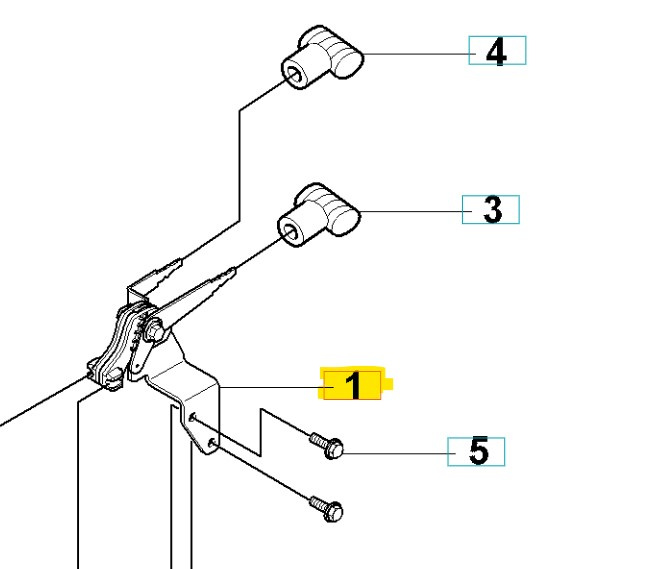 4

3

1

5