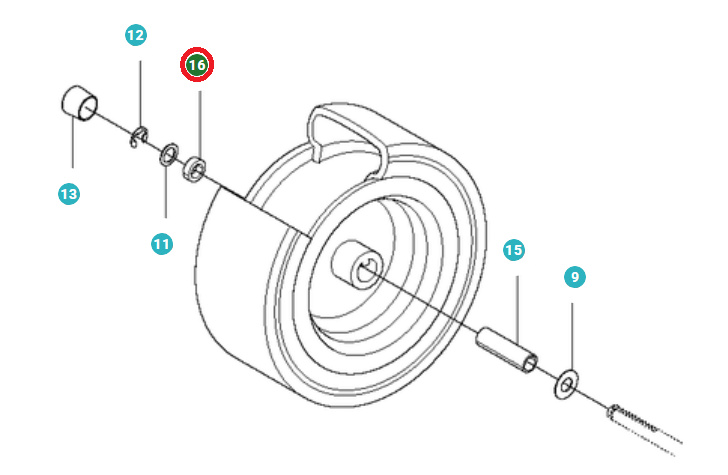 12
16
13
11
15
9