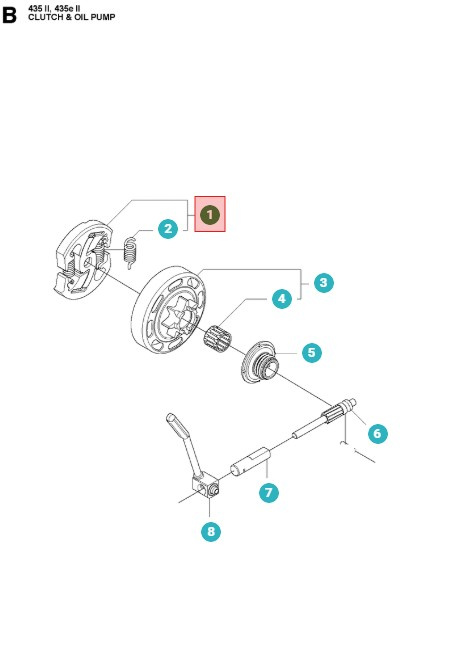 B
435 II, 435e II
CLUTCH & OIL PUMP

1
2
3
4
5
6
7
8