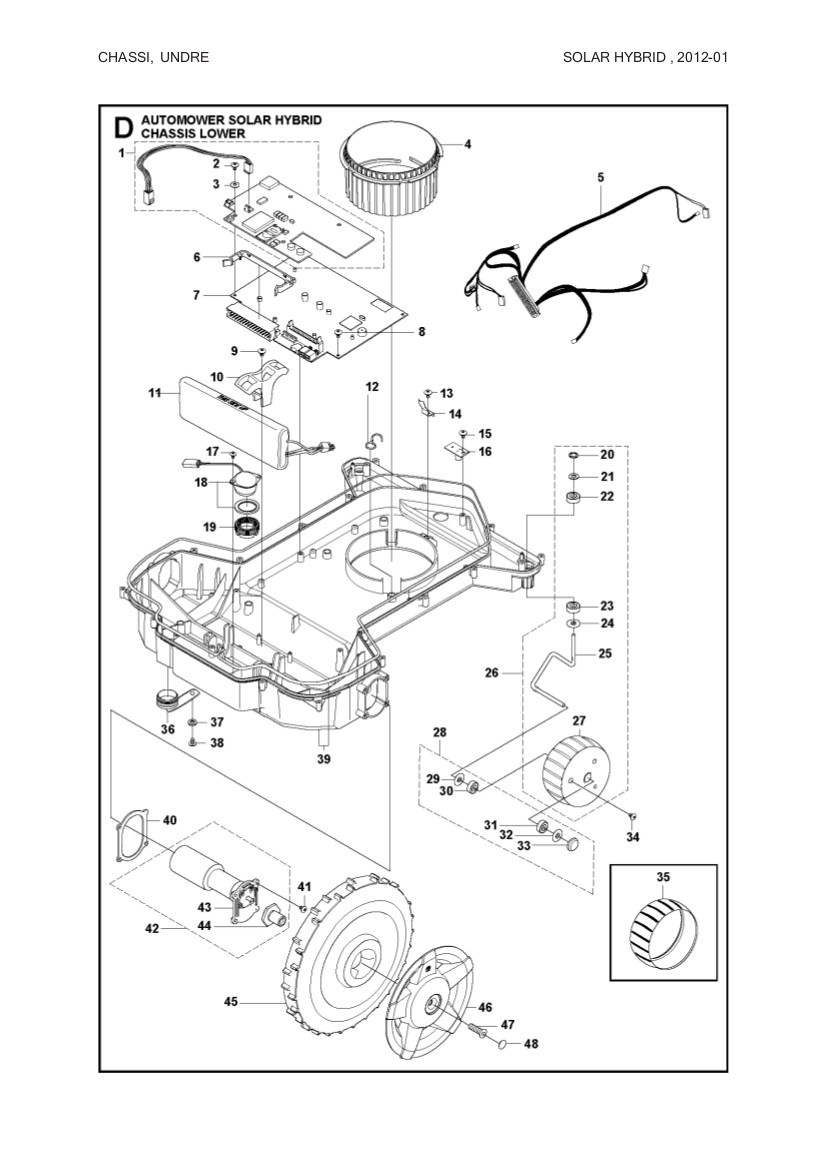 CHASSI, UNDRE

SOLAR HYBRID , 2012-01

D AUTOMOWER SOLAR HYBRID
CHASSIS LOWER

1
2
3
4
5
6
7
8
9
10
11
12
13
14
15
16
17
18
19
20
21
22
23
24
25
26
27
28
29
30
31
32
33
34
35
36
37
38
39
40
41
42
43
44
45
46
47
48