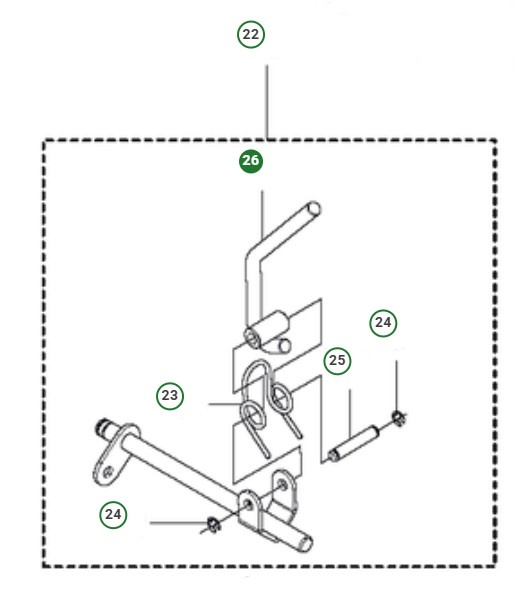 22

26

24

25

23

24