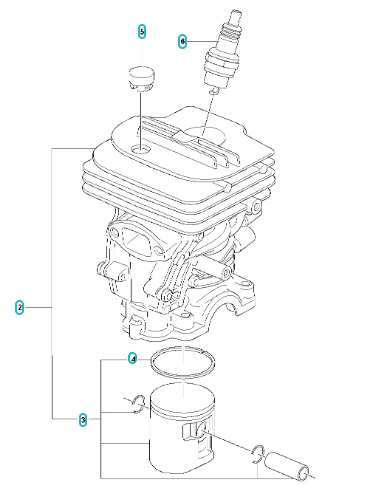 5
6
2
4
3