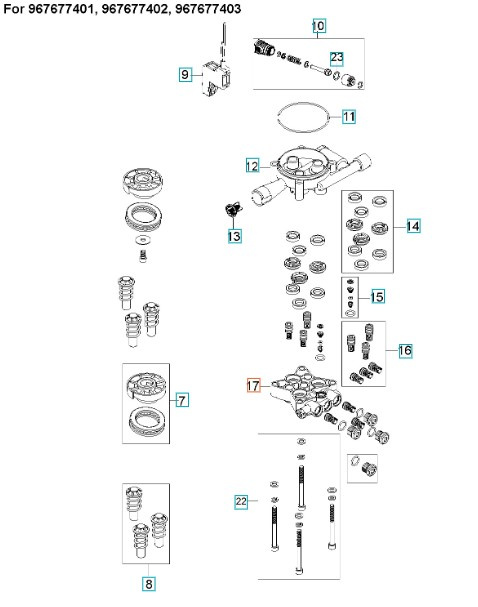 For 967677401, 967677402, 967677403

10

23

9

11

12

13

14

15

16

17

7

22

8