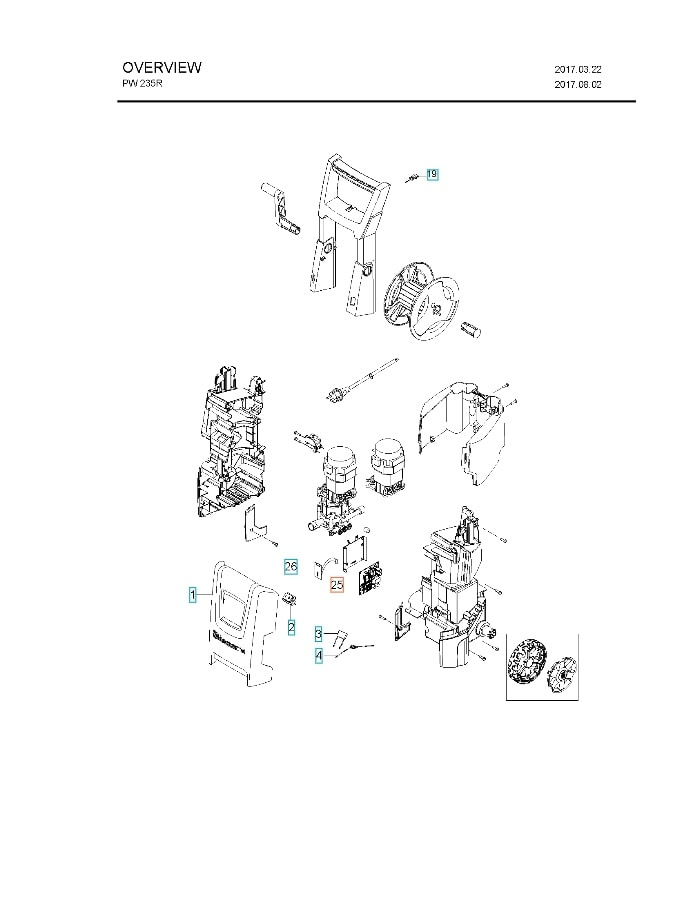 OVERVIEW
PW 235R

2017.03.22
2017.08.02

19

26

25

1

2

3

4