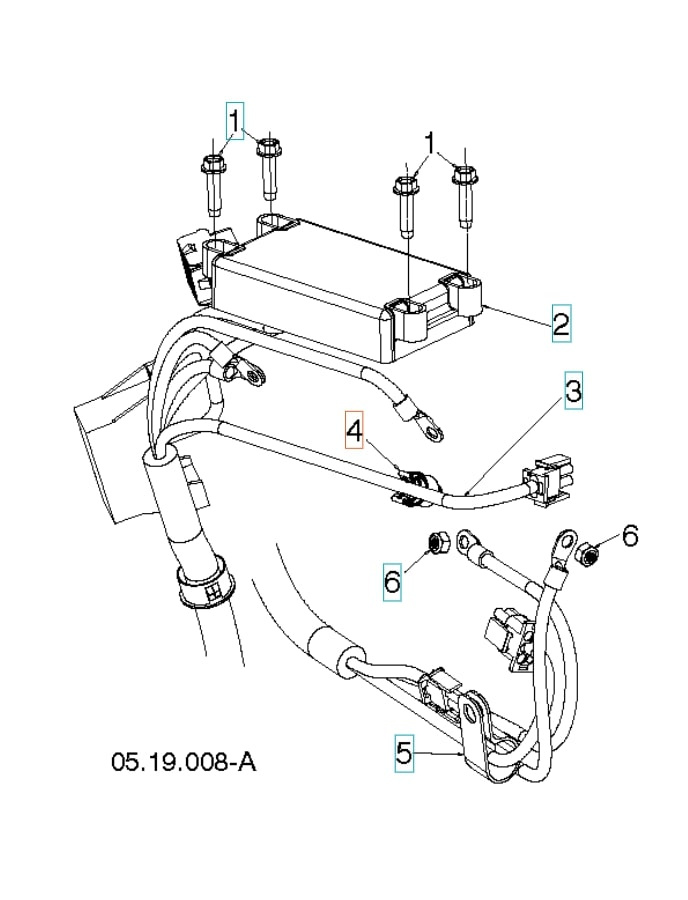 1
1
2
3
4
6
6
5
05.19.008-A