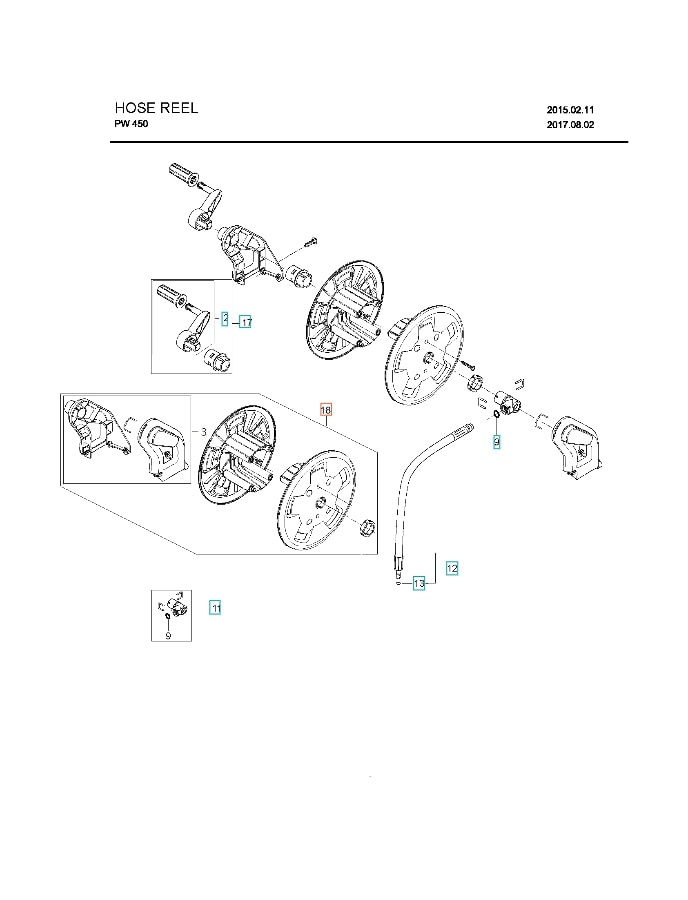 HOSE REEL
PW 450

2015.02.11
2017.08.02

2
17
18
3
9
12
13
11
9