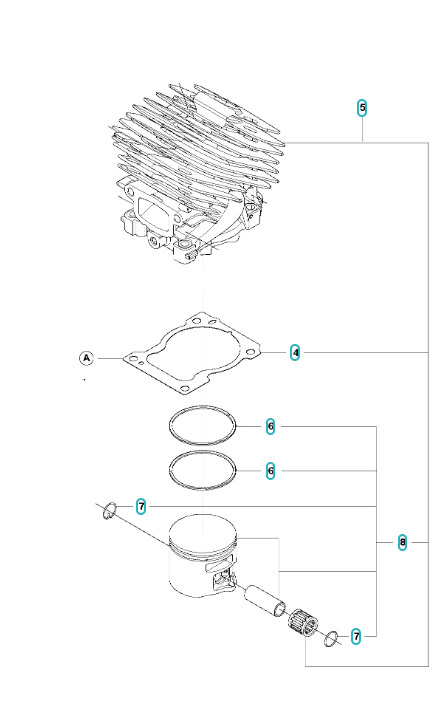 5
A
4
6
6
7
8
7