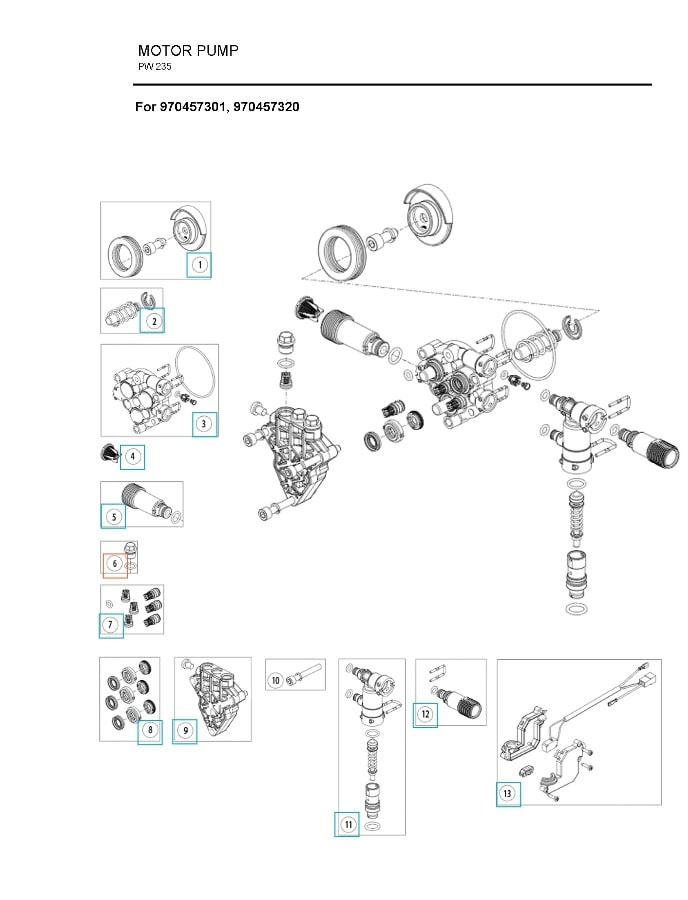 MOTOR PUMP
PW 235

For 970457301, 970457320

1
2
3
4
5
6
7
8
9
10
11
12
13