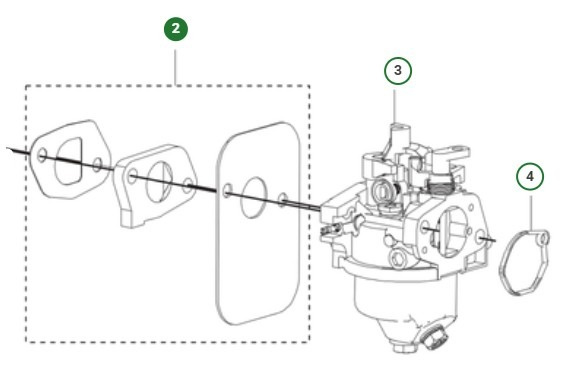 2
3
4